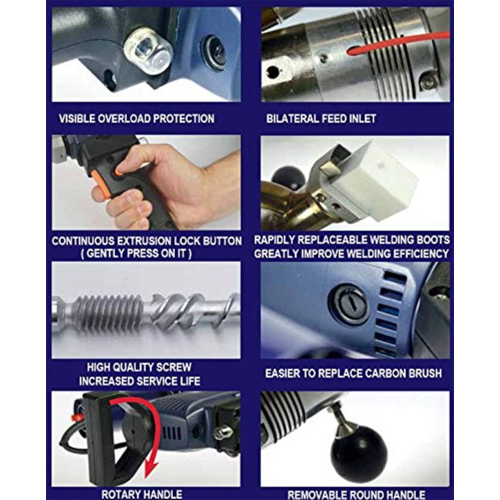 VISIBLE OVERLOAD PROTECTION

BILATERAL FEED INLET

CONTINUOUS EXTRUSION LOCK BUTTON ( GENTLY PRESS ON IT )

RAPIDLY REPLACEABLE WELDING BOOTS GREATLY IMPROVE WELDING EFFICIENCY

HIGH QUALITY SCREW INCREASED SERVICE LIFE

EASIER TO REPLACE CARBON BRUSH

ROTARY HANDLE

REMOVABLE ROUND HANDLE